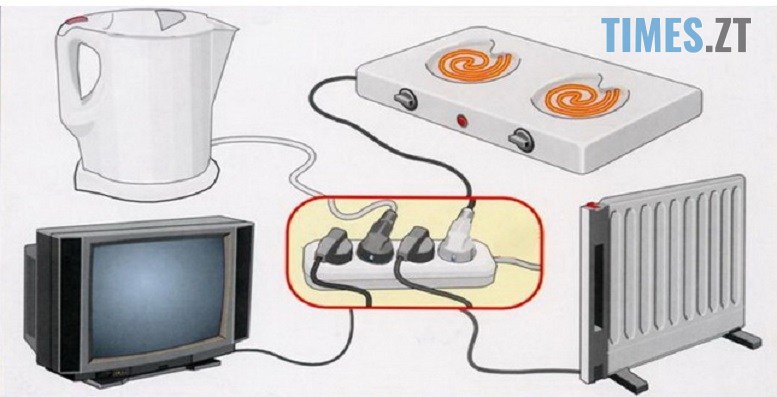 TIMES.ZT